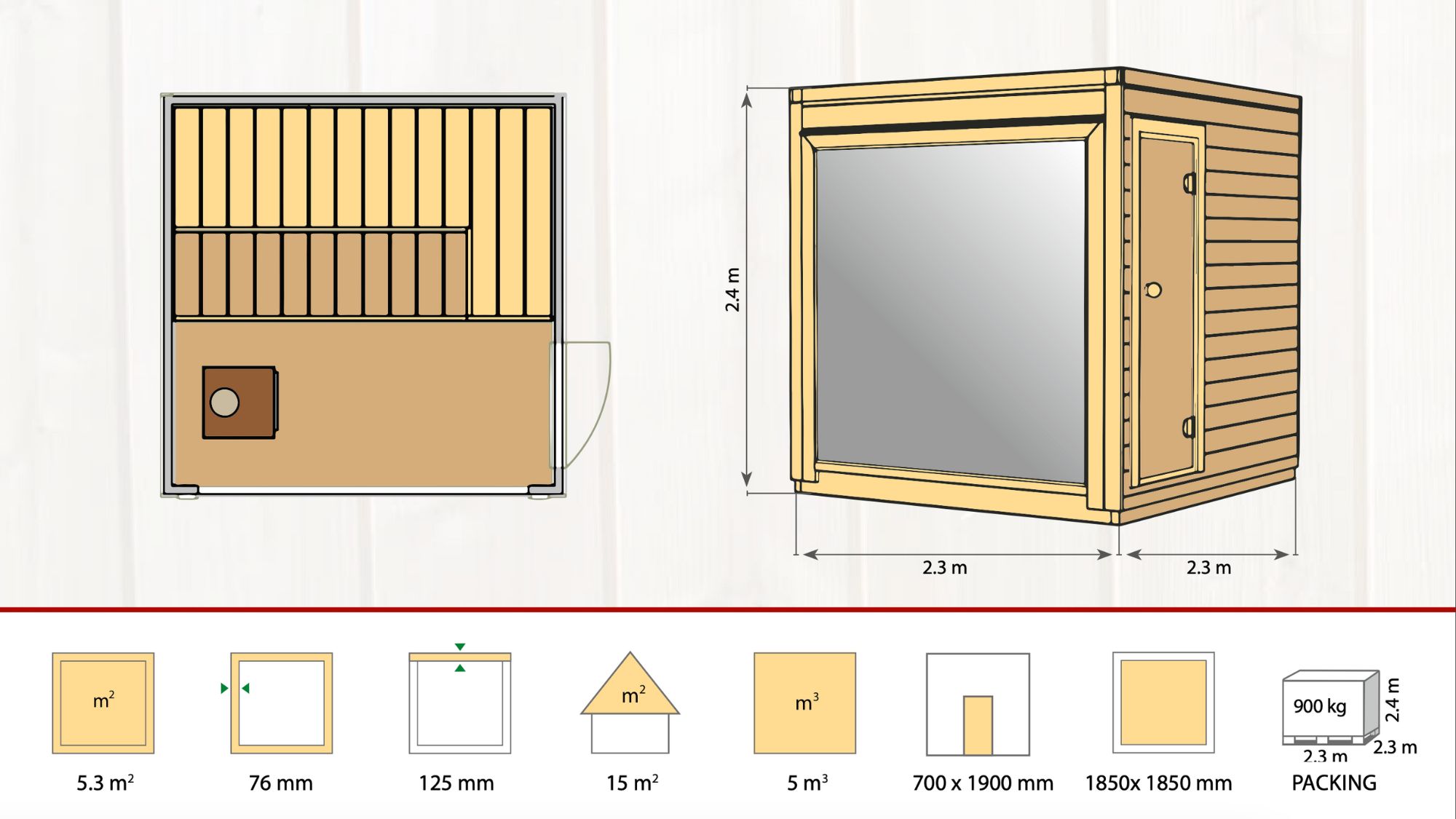 2.4 m

2.3 m

2.3 m

$m^2$

5.3 $m^2$

76 mm

125 mm

$m^2$

15 $m^2$

$m^3$

5 $m^3$

700 x 1900 mm

1850x 1850 mm

900 kg

2.4 m

2.3 m

2.3 m

PACKING